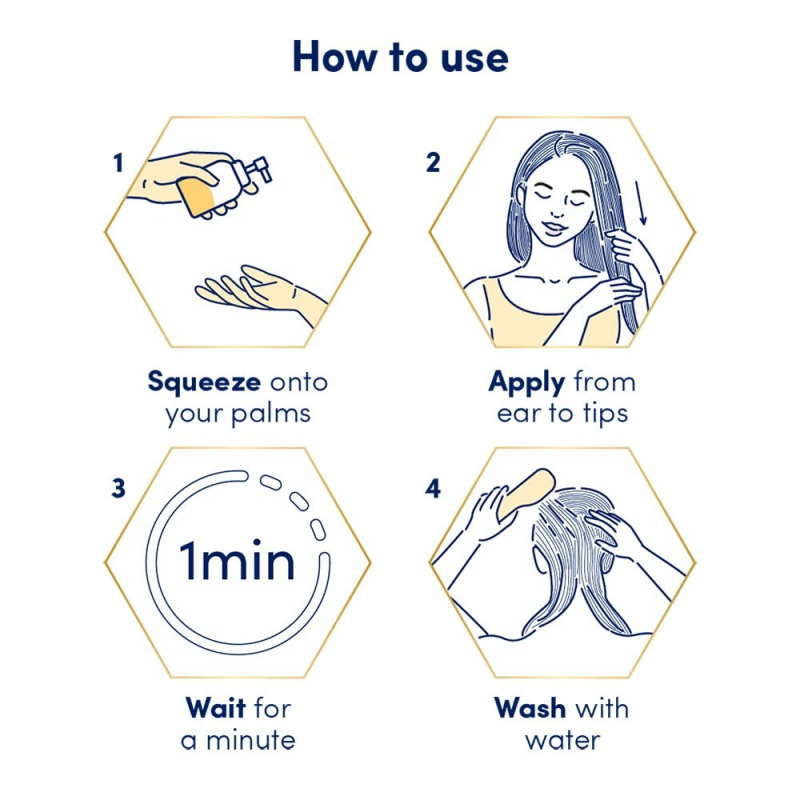 How to use

1

Squeeze onto your palms

2

Apply from ear to tips

3

1min

Wait for a minute

4

Wash with water